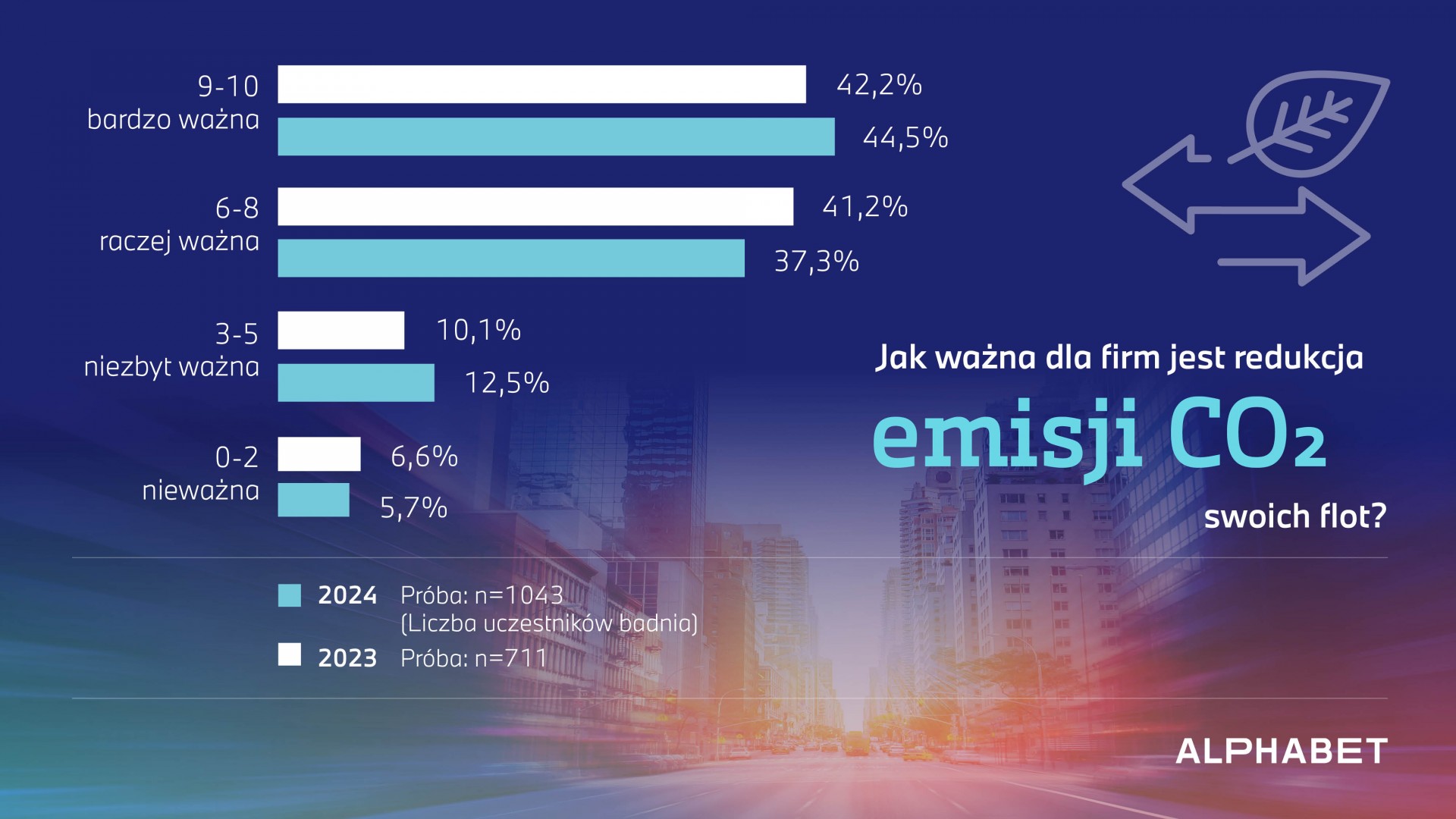 9-10
bardzo ważna
42,2%
44,5%

6-8
raczej ważna
41,2%
37,3%

3-5
niezbyt ważna
10,1%
12,5%

0-2
nieważna
6,6%
5,7%

Jak ważna dla firm jest redukcja
emisji $CO_2$
swoich flot?

2024 Próba: n=1043
(Liczba uczestników badnia)
2023 Próba: n=711

ALPHABET