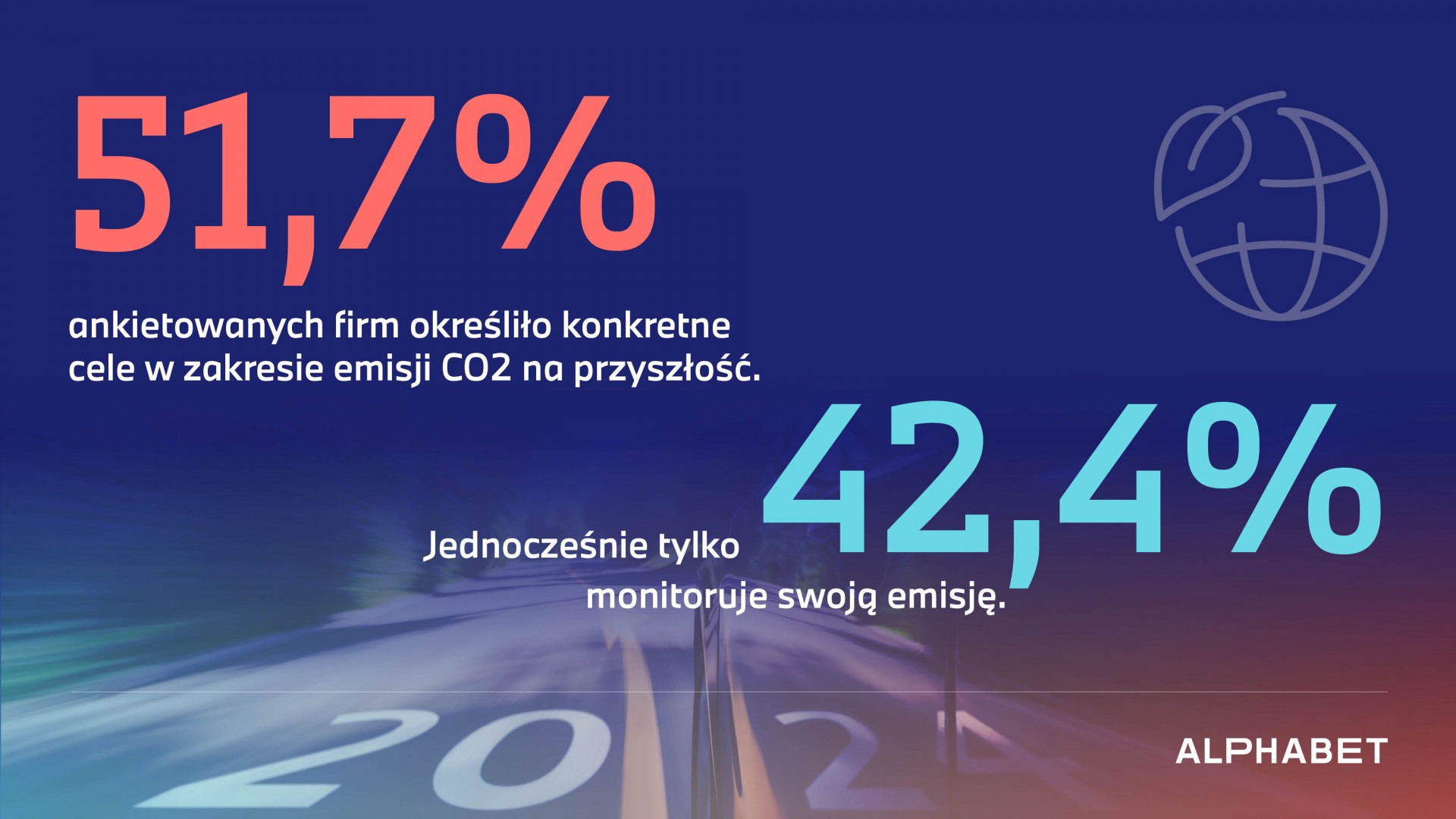 51,7%

ankietowanych firm określiło konkretne cele w zakresie emisji CO2 na przyszłość.

Jednocześnie tylko 42,4% monitoruje swoją emisję.

2024

ALPHABET